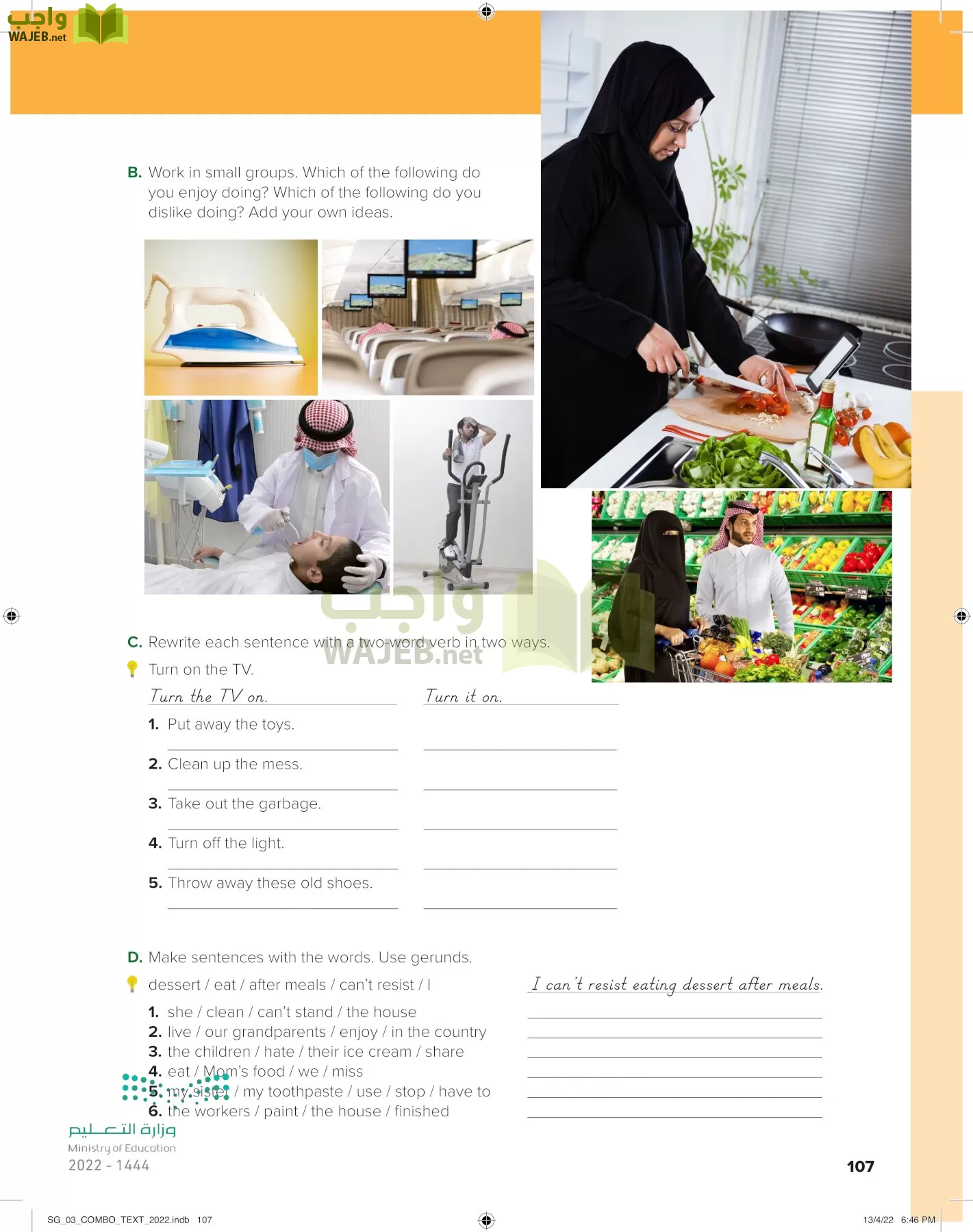 واجب
WAJEB.net

B. Work in small groups. Which of the following do you enjoy doing? Which of the following do you dislike doing? Add your own ideas.

واجب
WAJEB.net

C. Rewrite each sentence with a two-word verb in two ways.

Turn on the TV.

Turn the TV on. Turn it on.

1. Put away the toys.

2. Clean up the mess.

3. Take out the garbage.

4. Turn off the light.

5. Throw away these old shoes.

D. Make sentences with the words. Use gerunds.

dessert / eat / after meals / can't resist / I

I can't resist eating dessert after meals.

1. she / clean / can't stand / the house
2. live / our grandparents / enjoy / in the country
3. the children / hate / their ice cream / share
4. eat / Mom's food / we / miss
5. my sister / my toothpaste / use / stop / have to
6. the workers / paint / the house / finished

وزارة التعليم
Ministry of Education
2022 - 1444

107

SG_03_COMBO_TEXT_2022.indb 107

13/4/22 6:46 PM