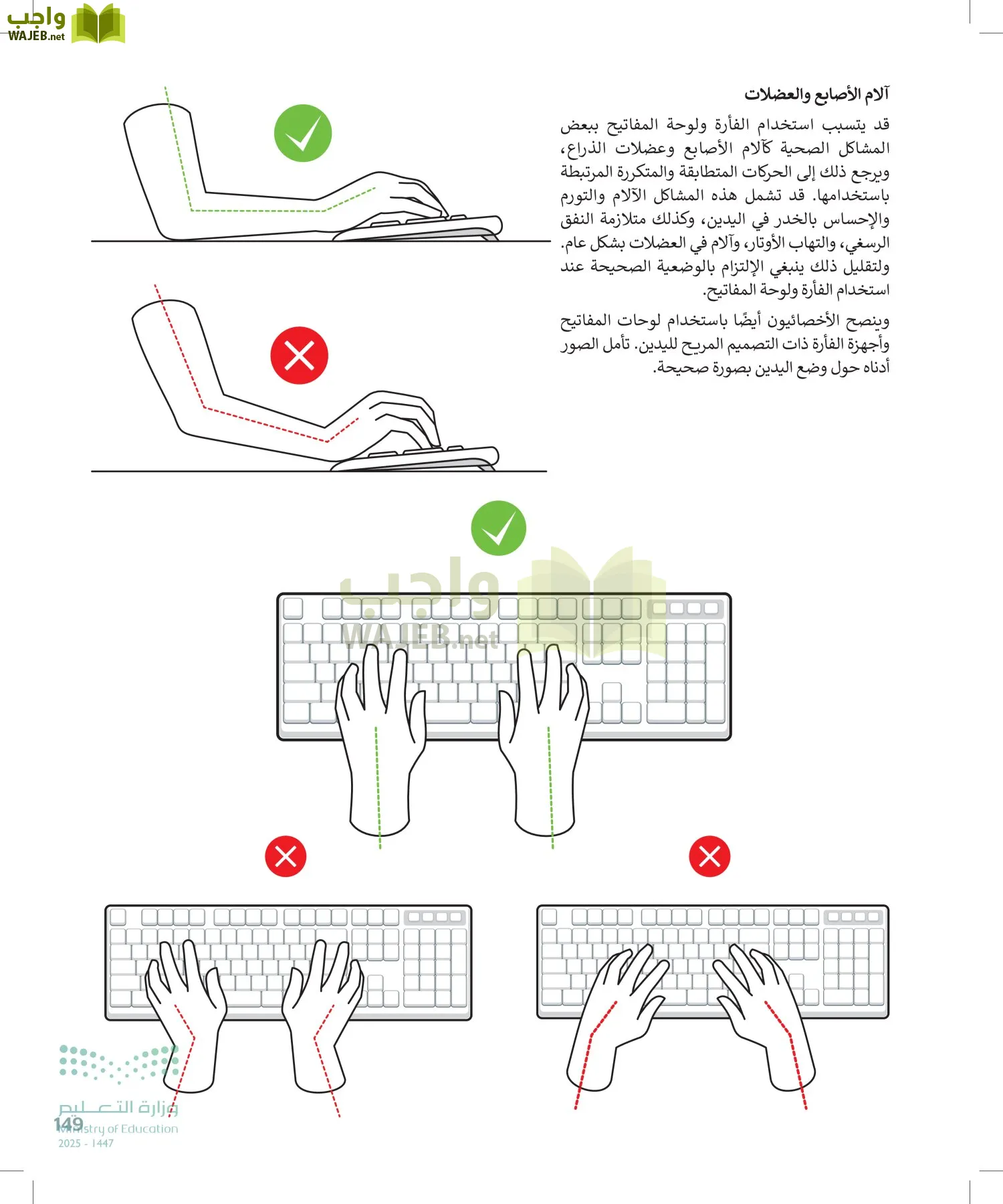 واجب
WAJEB.net

آلام الأصابع والعضلات

قد يتسبب استخدام الفأرة ولوحة المفاتيح ببعض المشاكل الصحية كآلام الأصابع وعضلات الذراع، ويرجع ذلك إلى الحركات المتطابقة والمتكررة المرتبطة باستخدامها. قد تشمل هذه المشاكل الآلام والتورم والإحساس بالخدر في اليدين، وكذلك متلازمة النفق الرسغي، والتهاب الأوتار، وآلام في العضلات بشكل عام. ولتقليل ذلك ينبغي الإلتزام بالوضعية الصحيحة عند استخدام الفأرة ولوحة المفاتيح.

وينصح الأخصائيون أيضًا باستخدام لوحات المفاتيح وأجهزة الفأرة ذات التصميم المريح لليدين. تأمل الصور أدناه حول وضع اليدين بصورة صحيحة.

واجب
WAJEB.net

وزارة التعليم
Ministry of Education
2025 - 1447

149