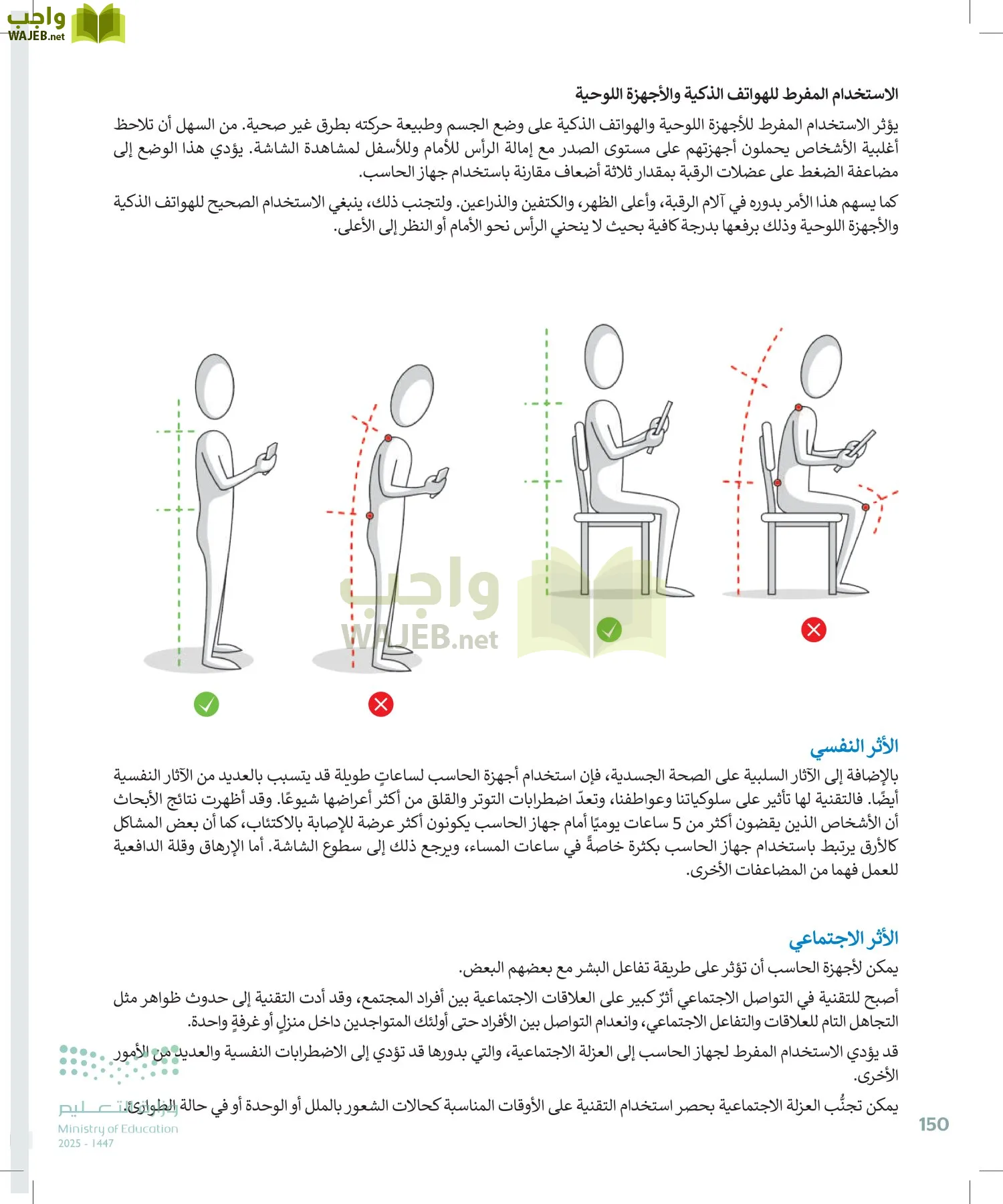 واجب
WAJEB.net

الاستخدام المفرط للهواتف الذكية والأجهزة اللوحية

يؤثر الاستخدام المفرط للأجهزة اللوحية والهواتف الذكية على وضع الجسم وطبيعة حركته بطرق غير صحية. من السهل أن تلاحظ أغلبية الأشخاص يحملون أجهزتهم على مستوى الصدر مع إمالة الرأس للأمام وللأسفل لمشاهدة الشاشة. يؤدي هذا الوضع إلى مضاعفة الضغط على عضلات الرقبة بمقدار ثلاثة أضعاف مقارنة باستخدام جهاز الحاسب.

كما يسهم هذا الأمر بدوره في آلام الرقبة، وأعلى الظهر، والكتفين والذراعين. ولتجنب ذلك، ينبغي الاستخدام الصحيح للهواتف الذكية والأجهزة اللوحية وذلك برفعها بدرجة كافية بحيث لا ينحني الرأس نحو الأمام أو النظر إلى الأعلى.

واجب
WAJEB.net

الأثر النفسي

بالإضافة إلى الآثار السلبية على الصحة الجسدية، فإن استخدام أجهزة الحاسب لساعاتٍ طويلة قد يتسبب بالعديد من الآثار النفسية أيضًا. فالتقنية لها تأثير على سلوكياتنا وعواطفنا، وتعدّ اضطرابات التوتر والقلق من أكثر أعراضها شيوعًا. وقد أظهرت نتائج الأبحاث أن الأشخاص الذين يقضون أكثر من 5 ساعات يوميًا أمام جهاز الحاسب يكونون أكثر عرضة للإصابة بالاكتئاب، كما أن بعض المشاكل كالأرق يرتبط باستخدام جهاز الحاسب بكثرة خاصةً في ساعات المساء، ويرجع ذلك إلى سطوع الشاشة. أما الإرهاق وقلة الدافعية للعمل فهما من المضاعفات الأخرى.

الأثر الاجتماعي

يمكن لأجهزة الحاسب أن تؤثر على طريقة تفاعل البشر مع بعضهم البعض.

أصبح للتقنية في التواصل الاجتماعي أثرٌ كبير على العلاقات الاجتماعية بين أفراد المجتمع، وقد أدت التقنية إلى حدوث ظواهر مثل التجاهل التام للعلاقات والتفاعل الاجتماعي، وانعدام التواصل بين الأفراد حتى أولئك المتواجدين داخل منزلٍ أو غرفةٍ واحدة.

قد يؤدي الاستخدام المفرط لجهاز الحاسب إلى العزلة الاجتماعية، والتي بدورها قد تؤدي إلى الاضطرابات النفسية والعديد من الأمور الأخرى.

يمكن تجنُّب العزلة الاجتماعية بحصر استخدام التقنية على الأوقات المناسبة كحالات الشعور بالملل أو الوحدة أو في حالة الطوارئ.

وزارة التعليم
Ministry of Education
2025 - 1447

150