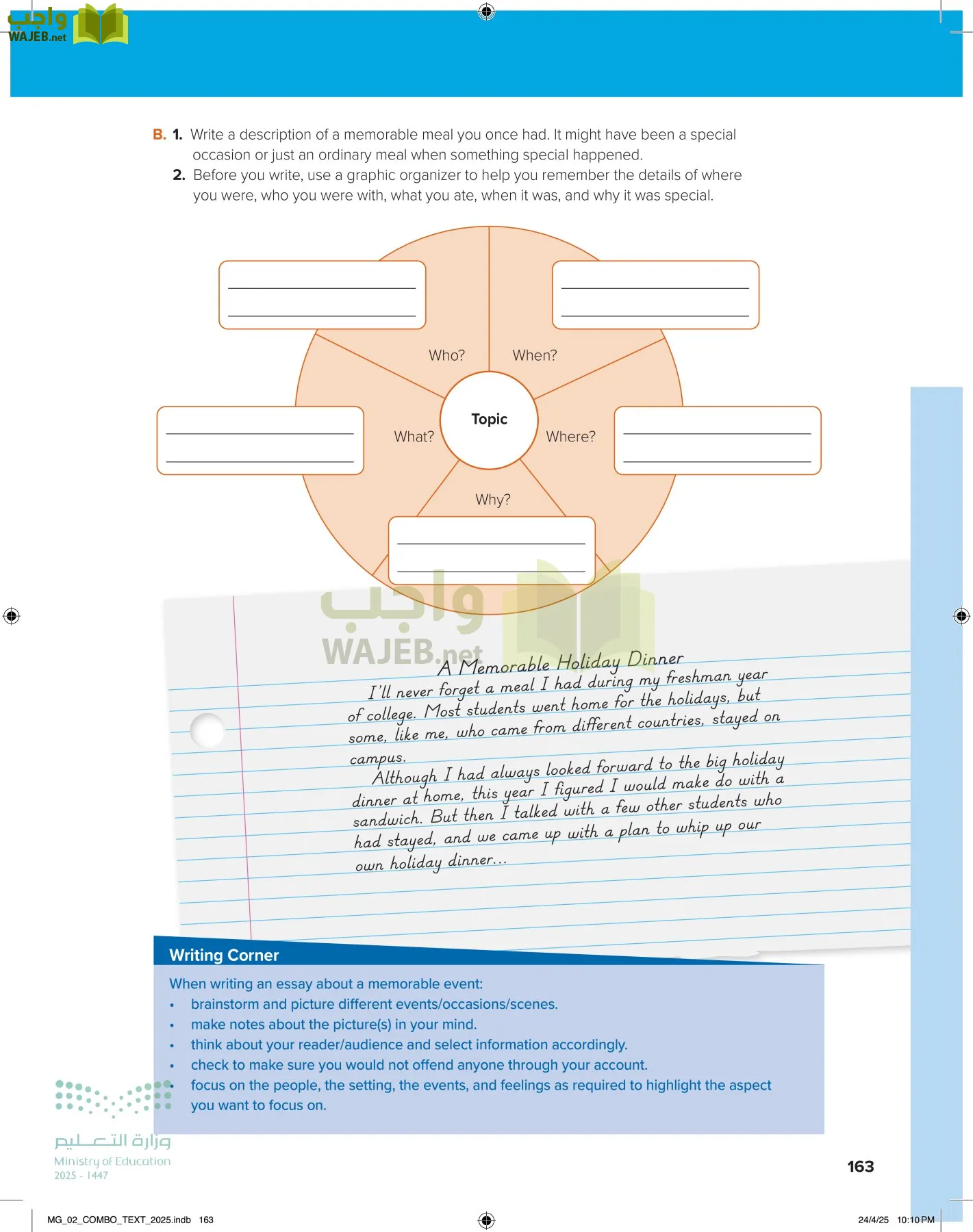 واجب
WAJEB.net

B. 1. Write a description of a memorable meal you once had. It might have been a special occasion or just an ordinary meal when something special happened.

2. Before you write, use a graphic organizer to help you remember the details of where you were, who you were with, what you ate, when it was, and why it was special.

Who?
When?
Topic
What?
Where?
Why?

واجب
WAJEB.net

A Memorable Holiday Dinner

I'll never forget a meal I had during my freshman year of college. Most students went home for the holidays, but some, like me, who came from different countries, stayed on campus.

Although I had always looked forward to the big holiday dinner at home, this year I figured I would make do with a sandwich. But then I talked with a few other students who had stayed, and we came up with a plan to whip up our own holiday dinner...

Writing Corner

When writing an essay about a memorable event:
• brainstorm and picture different events/occasions/scenes.
• make notes about the picture(s) in your mind.
• think about your reader/audience and select information accordingly.
• check to make sure you would not offend anyone through your account.
• focus on the people, the setting, the events, and feelings as required to highlight the aspect you want to focus on.

وزارة التعليم
Ministry of Education
2025 - 1447

163

MG_02_COMBO_TEXT_2025.indb 163
24/4/25 10:10 PM