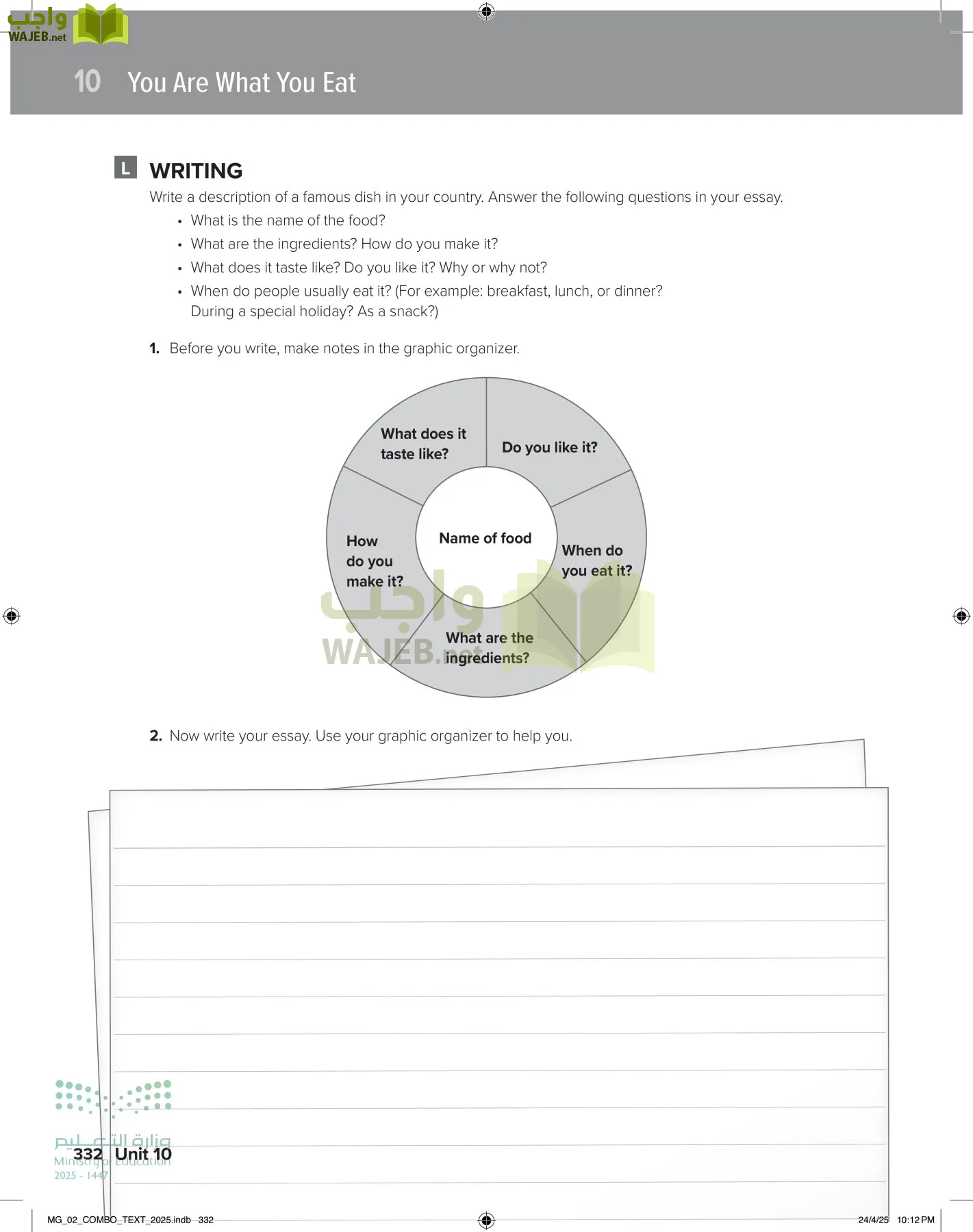 واجب
WAJEB.net

10 You Are What You Eat

L WRITING

Write a description of a famous dish in your country. Answer the following questions in your essay.

• What is the name of the food?
• What are the ingredients? How do you make it?
• What does it taste like? Do you like it? Why or why not?
• When do people usually eat it? (For example: breakfast, lunch, or dinner? During a special holiday? As a snack?)

1. Before you write, make notes in the graphic organizer.

What does it taste like?

Do you like it?

How do you make it?

Name of food

When do you eat it?

What are the ingredients?

واجب
WAJEB.net

2. Now write your essay. Use your graphic organizer to help you.

وزارة التعليم
Ministry of Education
2025 - 1447

332 Unit 10

MG_02_COMBO_TEXT_2025.indb 332

24/4/25 10:12 PM