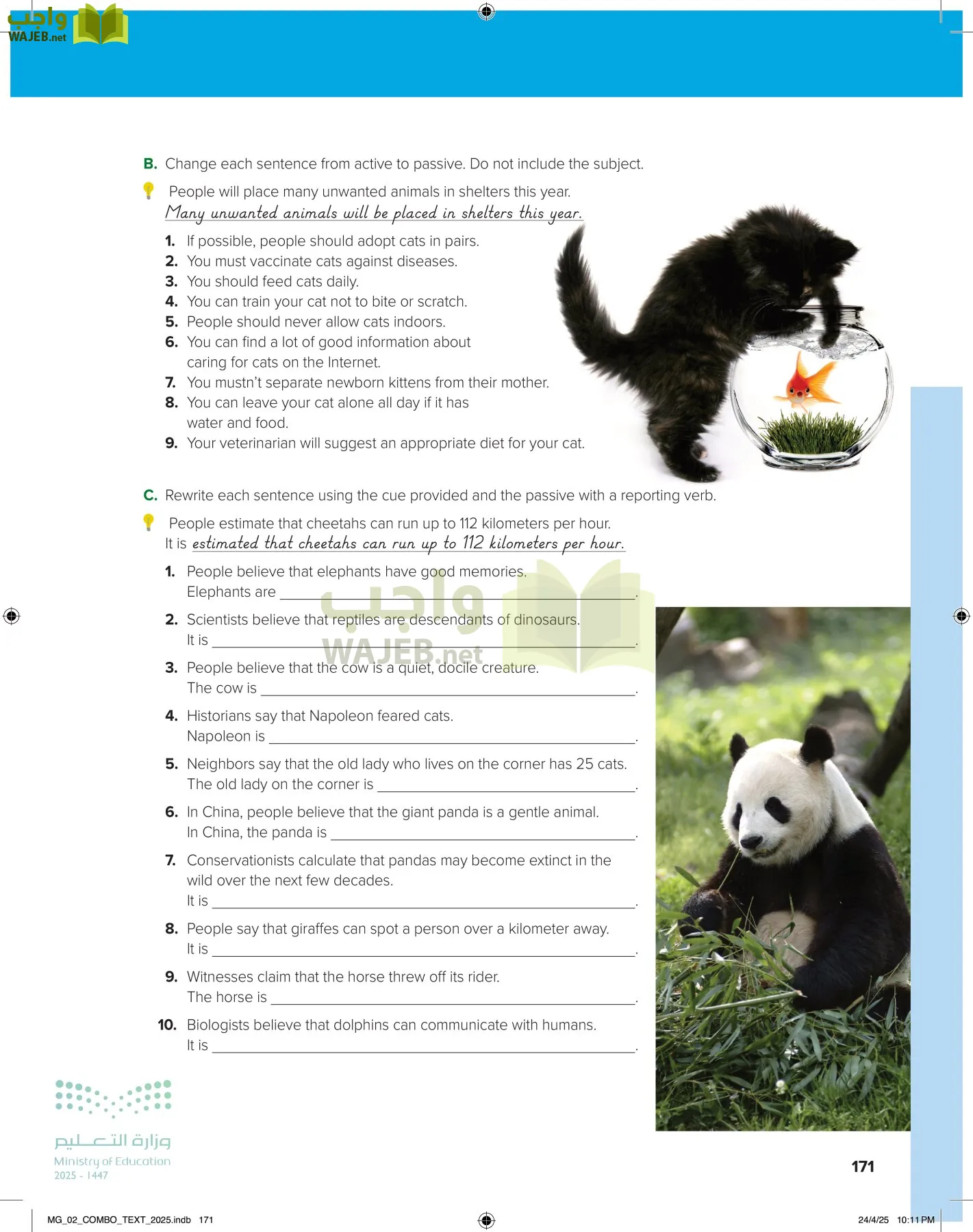 واجب
WAJEB.net

B. Change each sentence from active to passive. Do not include the subject.

People will place many unwanted animals in shelters this year.
Many unwanted animals will be placed in shelters this year.

1. If possible, people should adopt cats in pairs.
2. You must vaccinate cats against diseases.
3. You should feed cats daily.
4. You can train your cat not to bite or scratch.
5. People should never allow cats indoors.
6. You can find a lot of good information about caring for cats on the Internet.
7. You mustn't separate newborn kittens from their mother.
8. You can leave your cat alone all day if it has water and food.
9. Your veterinarian will suggest an appropriate diet for your cat.

C. Rewrite each sentence using the cue provided and the passive with a reporting verb.

People estimate that cheetahs can run up to 112 kilometers per hour.
It is estimated that cheetahs can run up to 112 kilometers per hour.

1. People believe that elephants have good memories.
Elephants are ______.
2. Scientists believe that reptiles are descendants of dinosaurs.
It is ______.
3. People believe that the cow is a quiet, docile creature.
The cow is ______.
4. Historians say that Napoleon feared cats.
Napoleon is ______.
5. Neighbors say that the old lady who lives on the corner has 25 cats.
The old lady on the corner is ______.
6. In China, people believe that the giant panda is a gentle animal.
In China, the panda is ______.
7. Conservationists calculate that pandas may become extinct in the wild over the next few decades.
It is ______.
8. People say that giraffes can spot a person over a kilometer away.
It is ______.
9. Witnesses claim that the horse threw off its rider.
The horse is ______.
10. Biologists believe that dolphins can communicate with humans.
It is ______.

واجب
WAJEB.net

وزارة التعليم
Ministry of Education
2025 - 1447

171

MG_02_COMBO_TEXT_2025.indb 171
24/4/25 10:11 PM