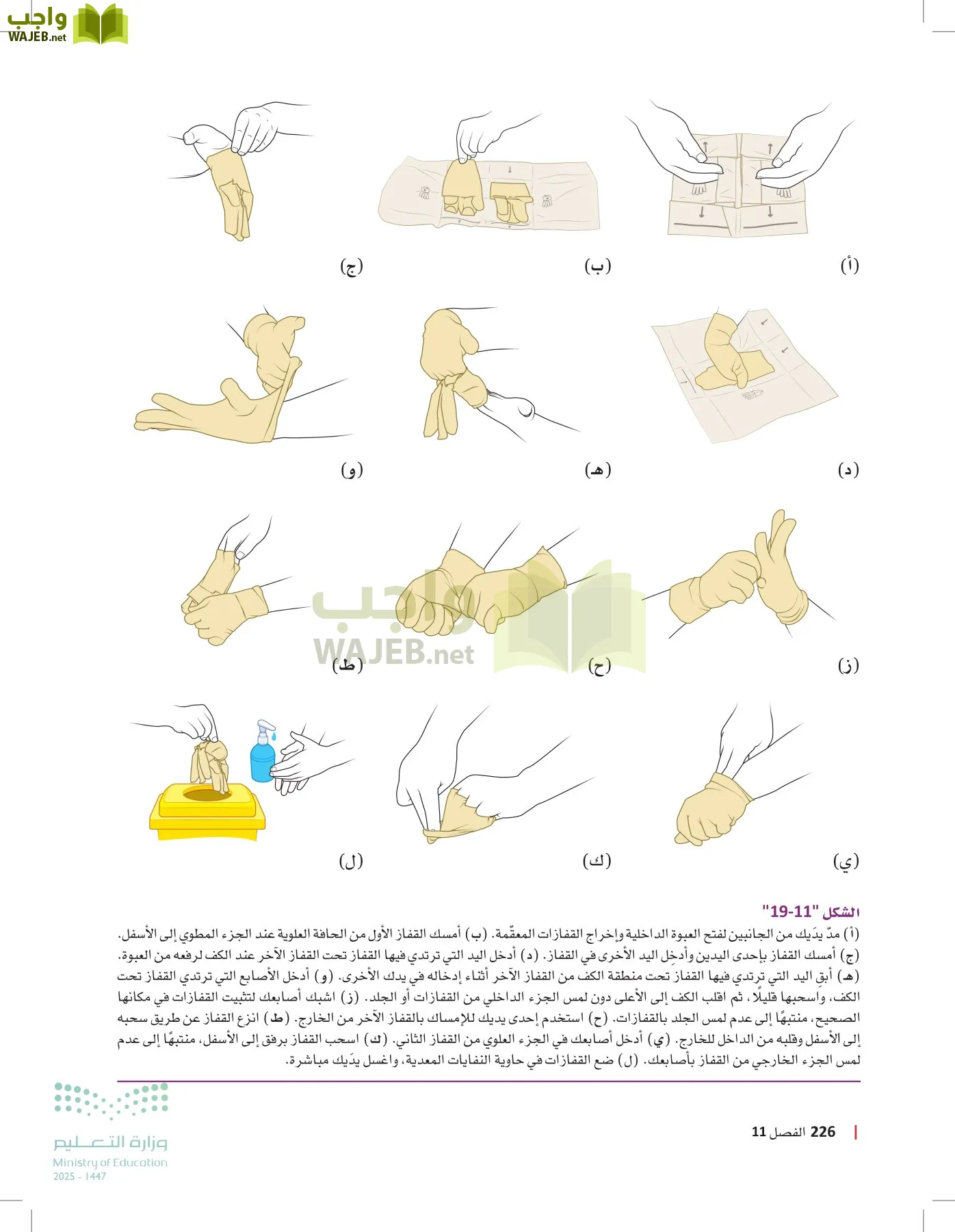 واجب
WAJEB.net

(أ) (ب) (ج)

(د) (هـ) (و)

(ز) (ح) (ط)

واجب
WAJEB.net

(ي) (ك) (ل)

الشكل "11-19"
(أ) مدّ يدَيك من الجانبين لفتح العبوة الداخلية وإخراج القفازات المعقّمة. (ب) أمسك القفاز الأول من الحافة العلوية عند الجزء المطوي إلى الأسفل. (ج) أمسك القفاز بإحدى اليدين وأدخِل اليد الأخرى في القفاز. (د) أدخل اليد التي ترتدي فيها القفاز تحت القفاز الآخر عند الكف لرفعه من العبوة. (هـ) أبقِ اليد التي ترتدي فيها القفاز تحت منطقة الكف من القفاز الآخر أثناء إدخاله في يدك الأخرى. (و) أدخل الأصابع التي ترتدي القفاز تحت الكف، واسحبها قليلًا، ثم اقلب الكف إلى الأعلى دون لمس الجزء الداخلي من القفازات أو الجلد. (ز) اشبك أصابعك لتثبيت القفازات في مكانها الصحيح، منتبهًا إلى عدم لمس الجلد بالقفازات. (ح) استخدم إحدى يديك للإمساك بالقفاز الآخر من الخارج. (ط) انزع القفاز عن طريق سحبه إلى الأسفل وقلبه من الداخل للخارج. (ي) أدخل أصابعك في الجزء العلوي من القفاز الثاني. (ك) اسحب القفاز برفق إلى الأسفل، منتبهًا إلى عدم لمس الجزء الخارجي من القفاز بأصابعك. (ل) ضع القفازات في حاوية النفايات المعدية، واغسل يدَيك مباشرة.

226 الفصل 11

وزارة التعليم
Ministry of Education
2025 - 1447