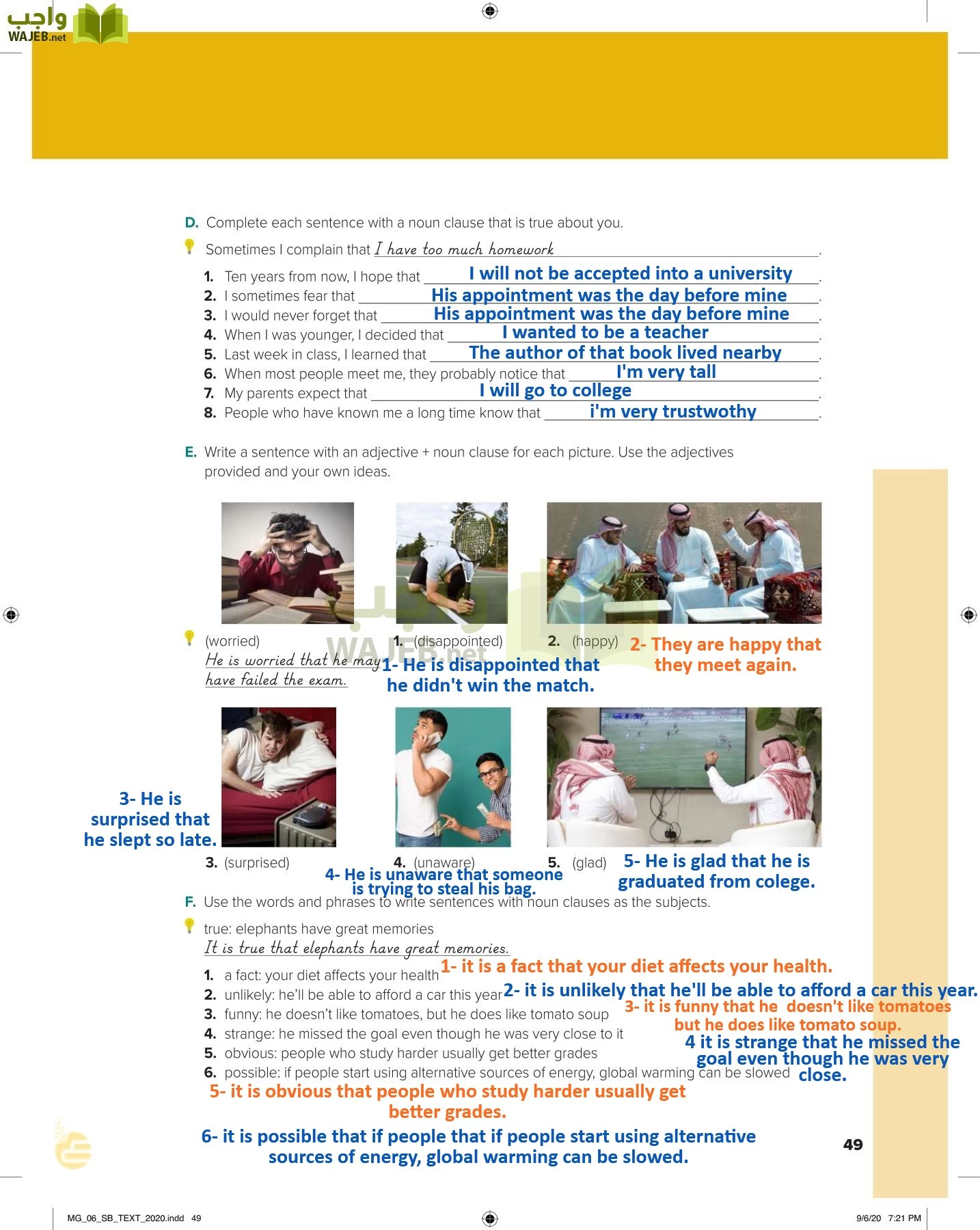 واجب
WAJEB.net

D. Complete each sentence with a noun clause that is true about you.

Sometimes I complain that I have too much homework.

1. Ten years from now, I hope that I will not be accepted into a university.
2. I sometimes fear that His appointment was the day before mine.
3. I would never forget that His appointment was the day before mine.
4. When I was younger, I decided that I wanted to be a teacher.
5. Last week in class, I learned that The author of that book lived nearby.
6. When most people meet me, they probably notice that I'm very tall.
7. My parents expect that I will go to college.
8. People who have known me a long time know that i'm very trustwothy.

E. Write a sentence with an adjective + noun clause for each picture. Use the adjectives provided and your own ideas.

(worried)
He is worried that he may have failed the exam.

1. (disappointed)
1- He is disappointed that he didn't win the match.

2. (happy)
2- They are happy that they meet again.

3- He is surprised that he slept so late.

3. (surprised)

4. (unaware)
4- He is unaware that someone is trying to steal his bag.

5. (glad)
5- He is glad that he is graduated from colege.

F. Use the words and phrases to write sentences with noun clauses as the subjects.

true: elephants have great memories
It is true that elephants have great memories.

1. a fact: your diet affects your health 1- it is a fact that your diet affects your health.
2. unlikely: he'll be able to afford a car this year 2- it is unlikely that he'll be able to afford a car this year.
3. funny: he doesn't like tomatoes, but he does like tomato soup 3- it is funny that he doesn't like tomatoes but he does like tomato soup.
4. strange: he missed the goal even though he was very close to it 4 it is strange that he missed the goal even though he was very close.
5. obvious: people who study harder usually get better grades
6. possible: if people start using alternative sources of energy, global warming can be slowed

5- it is obvious that people who study harder usually get better grades.

6- it is possible that if people that if people start using alternative sources of energy, global warming can be slowed.

49

MG_06_SB_TEXT_2020.indd 49

9/6/20 7:21 PM