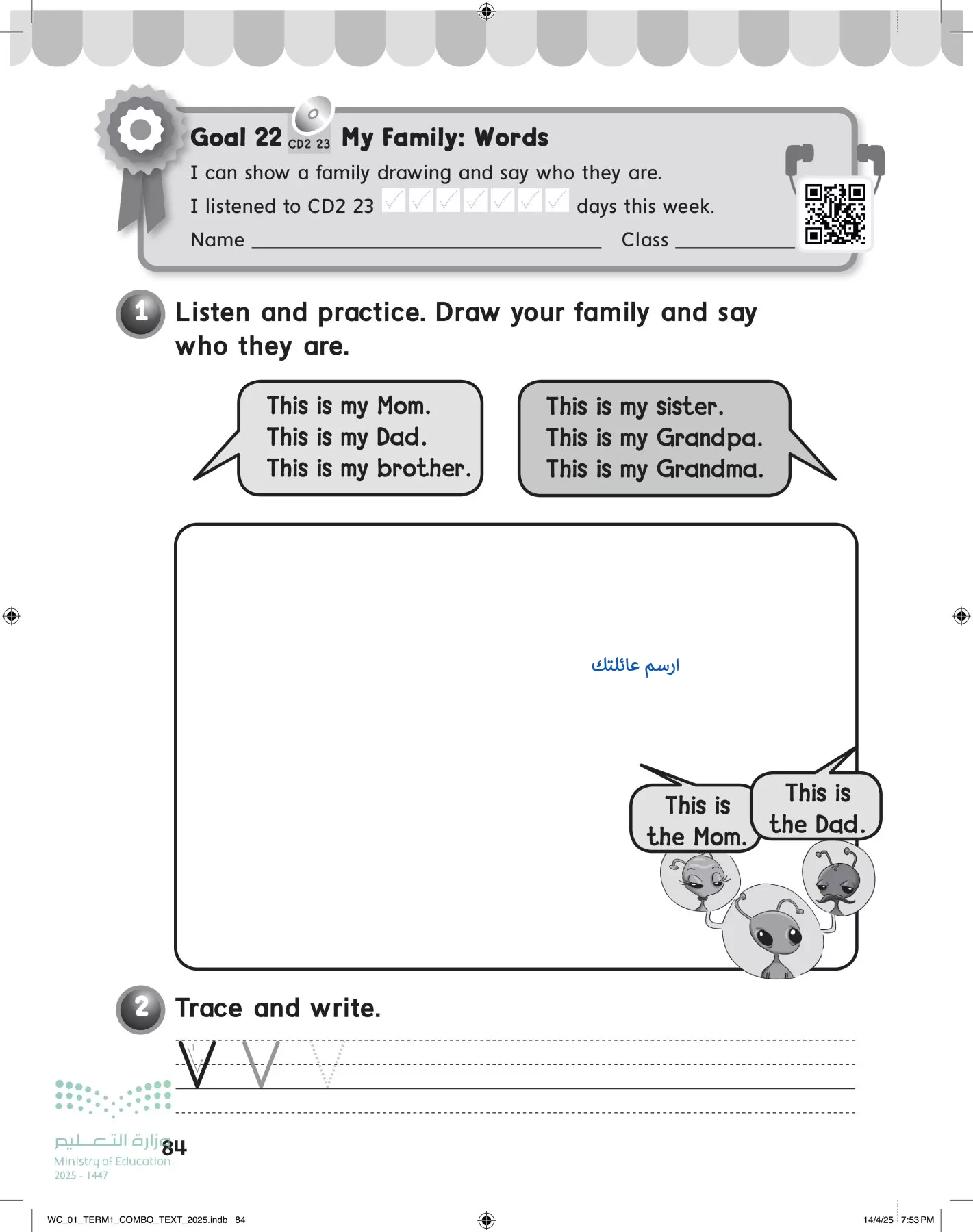 Goal 22 CD2 23 My Family: Words

I can show a family drawing and say who they are.

I listened to CD2 23 ✓ ✓ ✓ ✓ ✓ ✓ ✓ days this week.

Name ________________ Class ________

1 Listen and practice. Draw your family and say who they are.

This is my Mom.
This is my Dad.
This is my brother.

This is my sister.
This is my Grandpa.
This is my Grandma.

ارسم عائلتك

This is the Mom.

This is the Dad.

2 Trace and write.

V V V

وزارة التعليم
Ministry of Education
2025 - 1447

84

WC_01_TERM1_COMBO_TEXT_2025.indb 84

14/4/25 7:53 PM